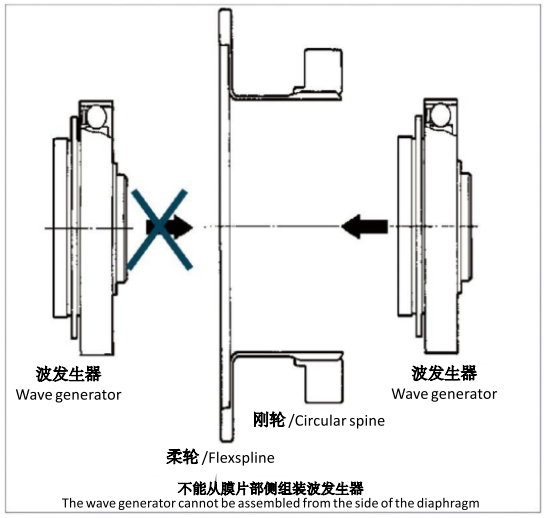 波发生器
Wave generator

波发生器
Wave generator

刚轮 /Circular spine

柔轮 /Flexspline

不能从膜片部侧组装波发生器
The wave generator cannot be assembled from the side of the diaphragm